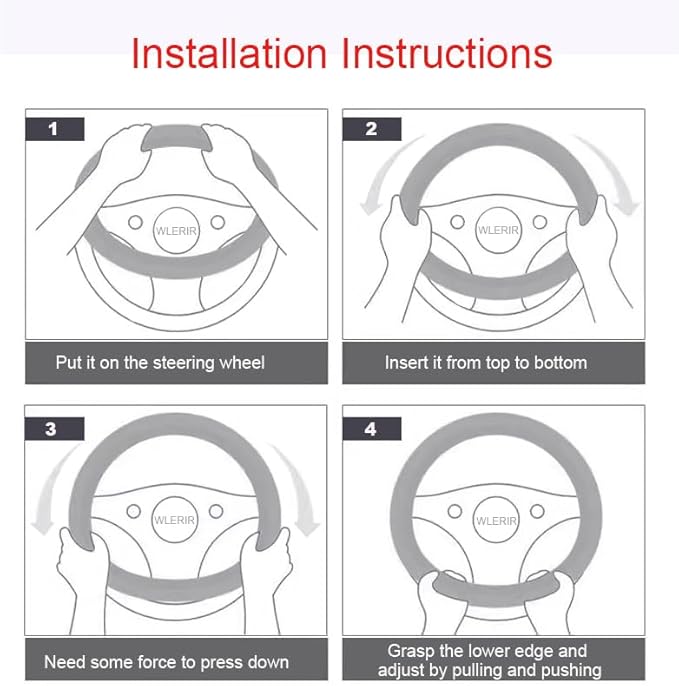 Installation Instructions

1

WLERIR

Put it on the steering wheel

2

WLERIR

Insert it from top to bottom

3

WLERIR

Need some force to press down

4

WLERIR

Grasp the lower edge and adjust by pulling and pushing