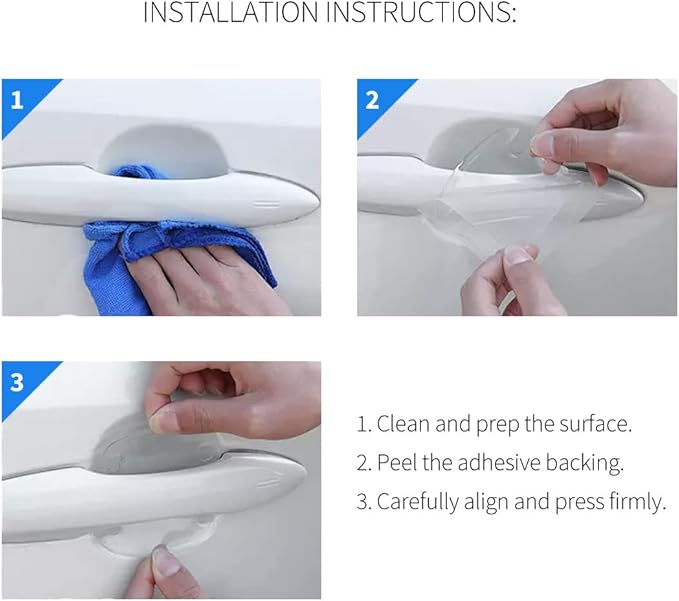 INSTALLATION INSTRUCTIONS:

1

2

3

1. Clean and prep the surface.

2. Peel the adhesive backing.

3. Carefully align and press firmly.