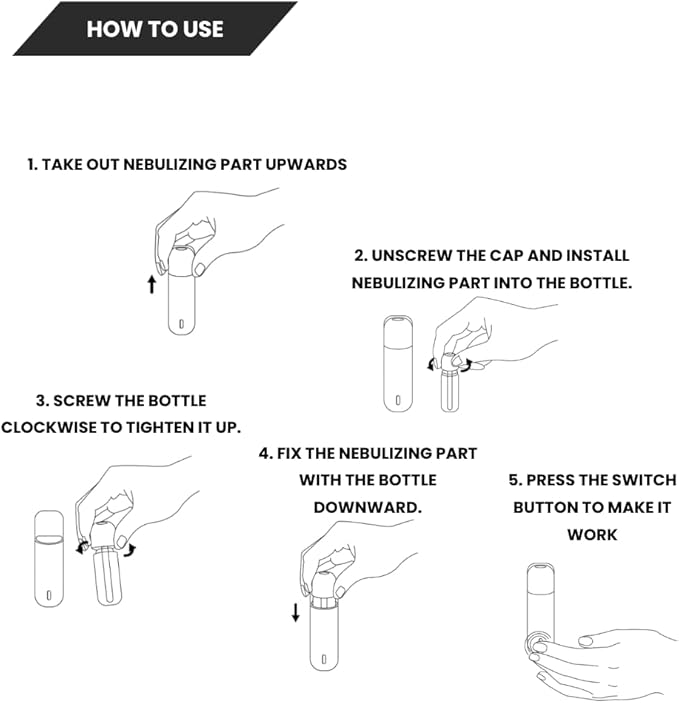 HOW TO USE

1. TAKE OUT NEBULIZING PART UPWARDS

2. UNSCREW THE CAP AND INSTALL NEBULIZING PART INTO THE BOTTLE.

3. SCREW THE BOTTLE CLOCKWISE TO TIGHTEN IT UP.

4. FIX THE NEBULIZING PART WITH THE BOTTLE DOWNWARD.

5. PRESS THE SWITCH BUTTON TO MAKE IT WORK