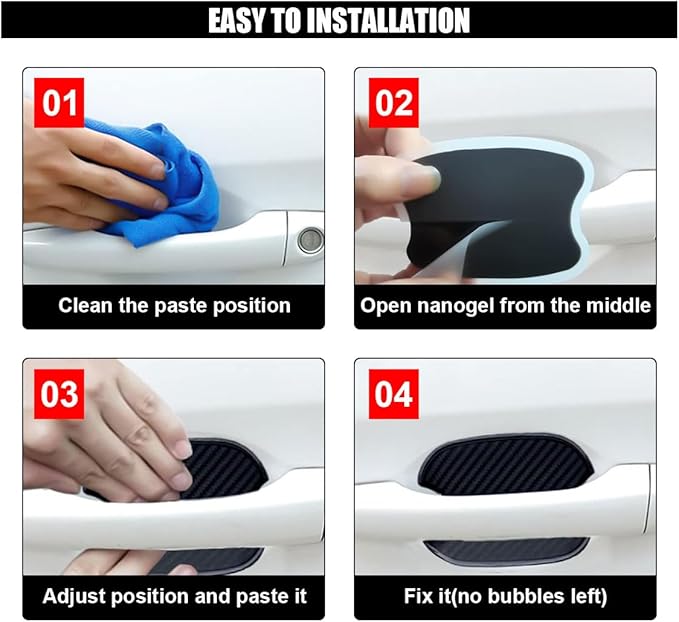 EASY TO INSTALLATION

01

Clean the paste position

02

Open nanogel from the middle

03

Adjust position and paste it

04

Fix it(no bubbles left)