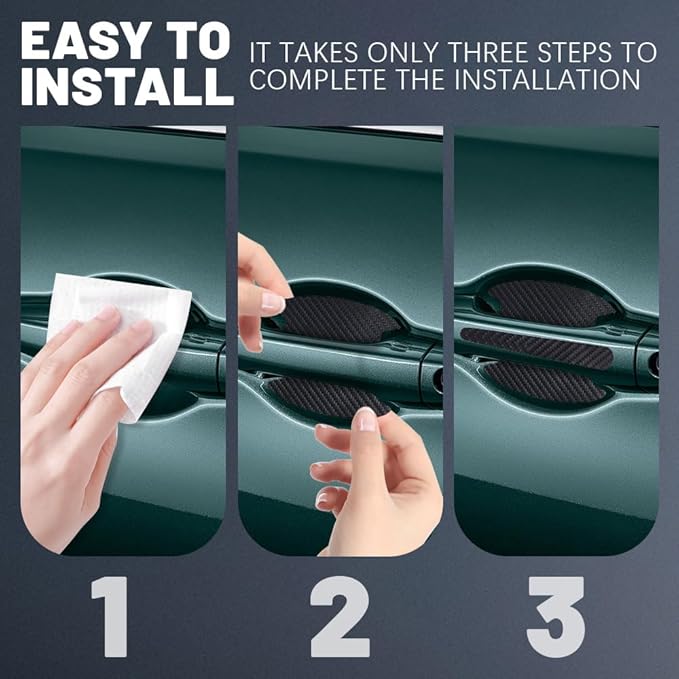 EASY TO INSTALL

IT TAKES ONLY THREE STEPS TO COMPLETE THE INSTALLATION

1

2

3