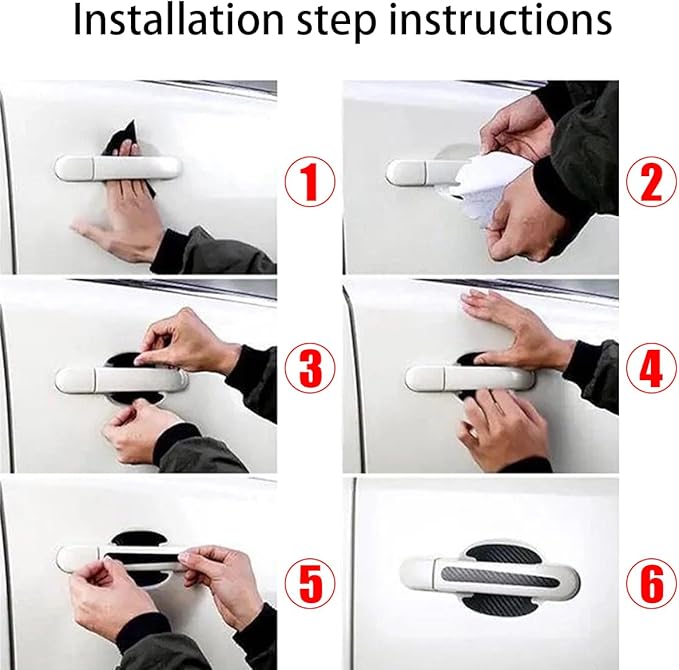 Installation step instructions

1

2

3

4

5

6