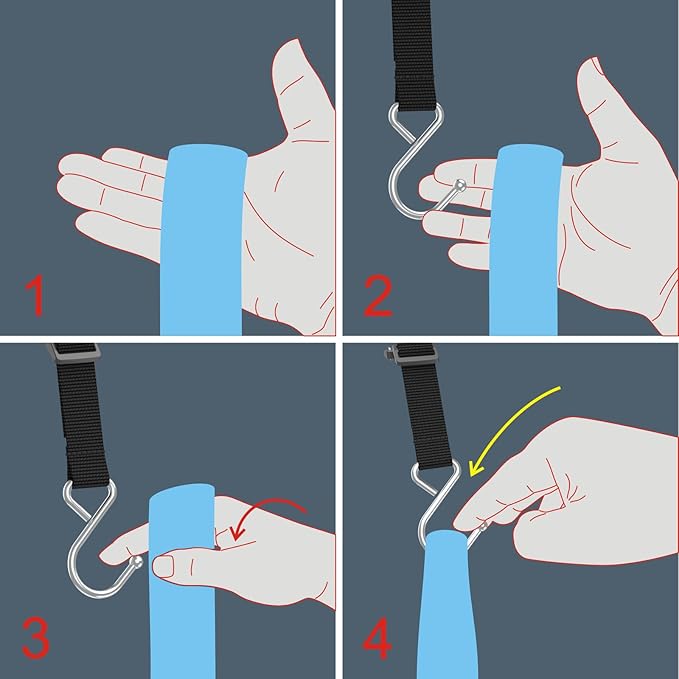 1

2

3

4