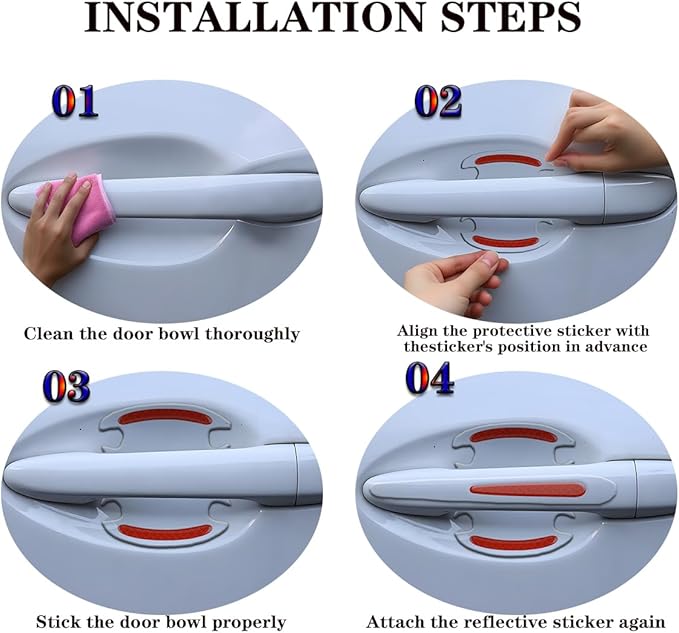 INSTALLATION STEPS

01

Clean the door bowl thoroughly

02

Align the protective sticker with thesticker's position in advance

03

Stick the door bowl properly

04

Attach the reflective sticker again