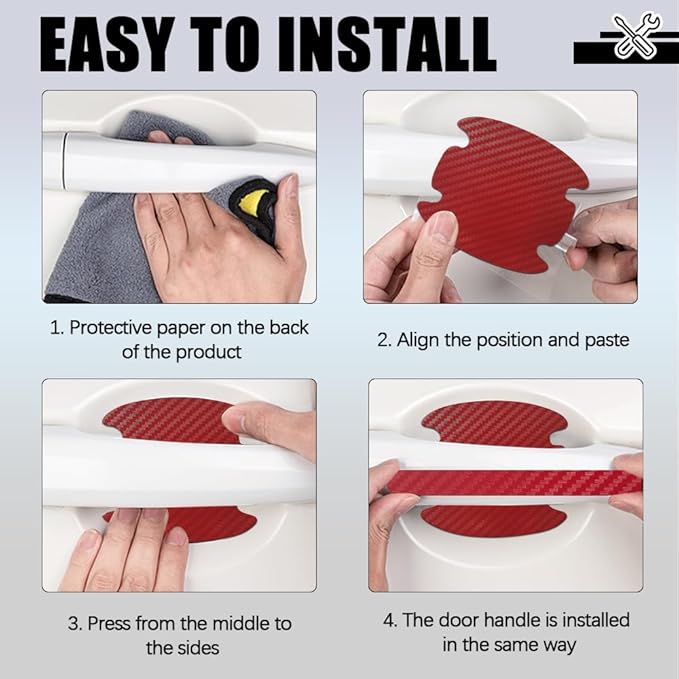 EASY TO INSTALL

1. Protective paper on the back of the product

2. Align the position and paste

3. Press from the middle to the sides

4. The door handle is installed in the same way