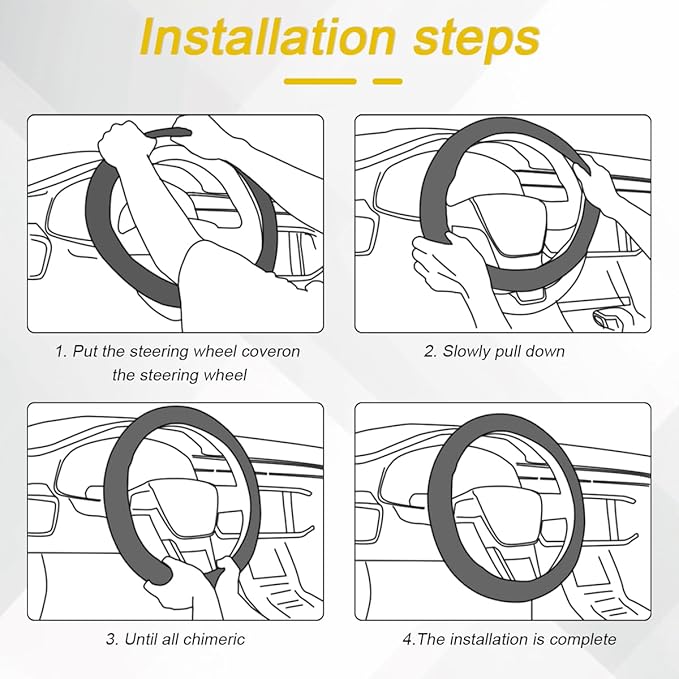 Installation steps

1. Put the steering wheel coveron the steering wheel

2. Slowly pull down

3. Until all chimeric

4.The installation is complete