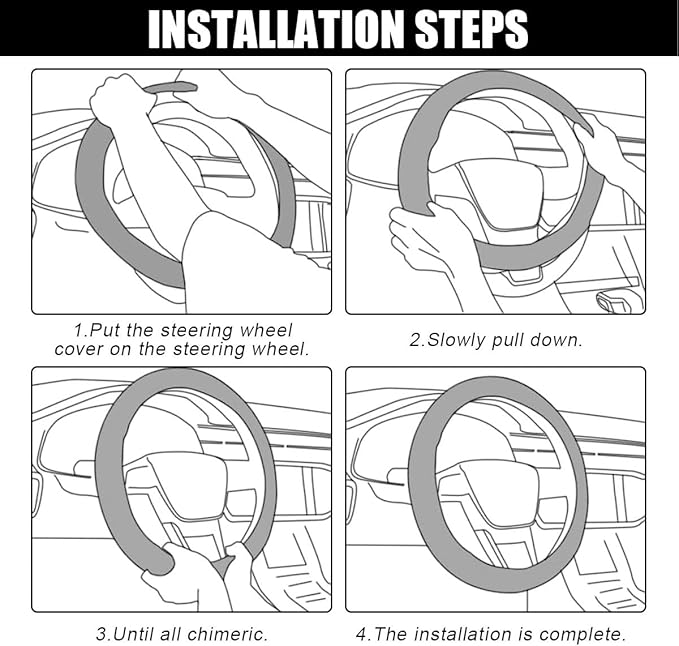 INSTALLATION STEPS

1.Put the steering wheel cover on the steering wheel.

2.Slowly pull down.

3.Until all chimeric.

4.The installation is complete.