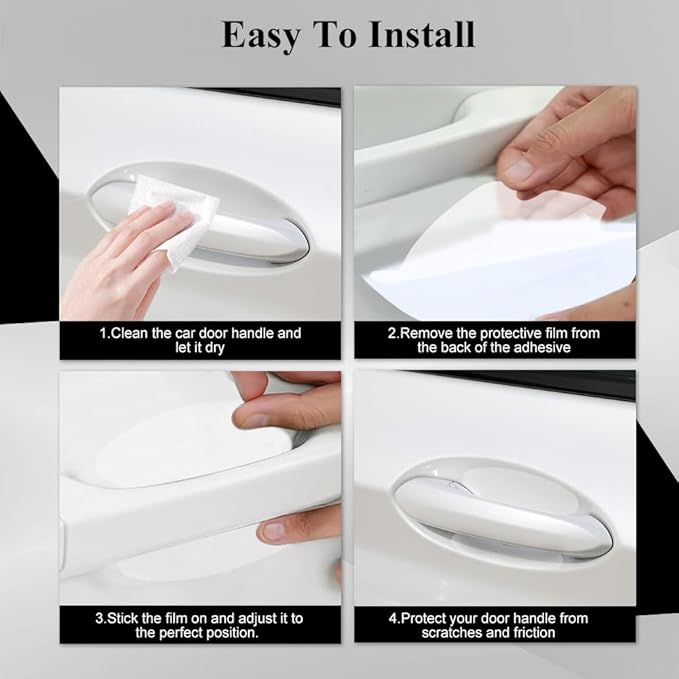 Easy To Install

1.Clean the car door handle and let it dry

2.Remove the protective film from the back of the adhesive

3.Stick the film on and adjust it to the perfect position.

4.Protect your door handle from scratches and friction