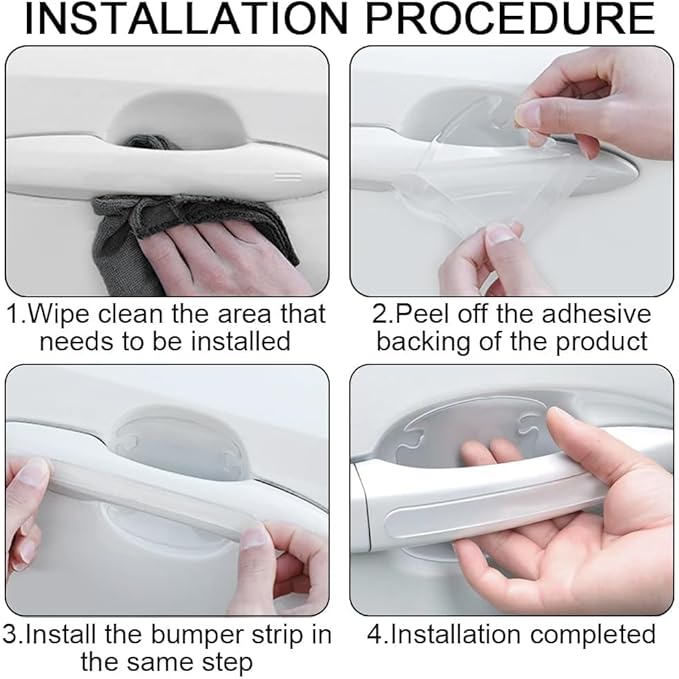 INSTALLATION PROCEDURE

1.Wipe clean the area that needs to be installed

2.Peel off the adhesive backing of the product

3.Install the bumper strip in the same step

4.Installation completed