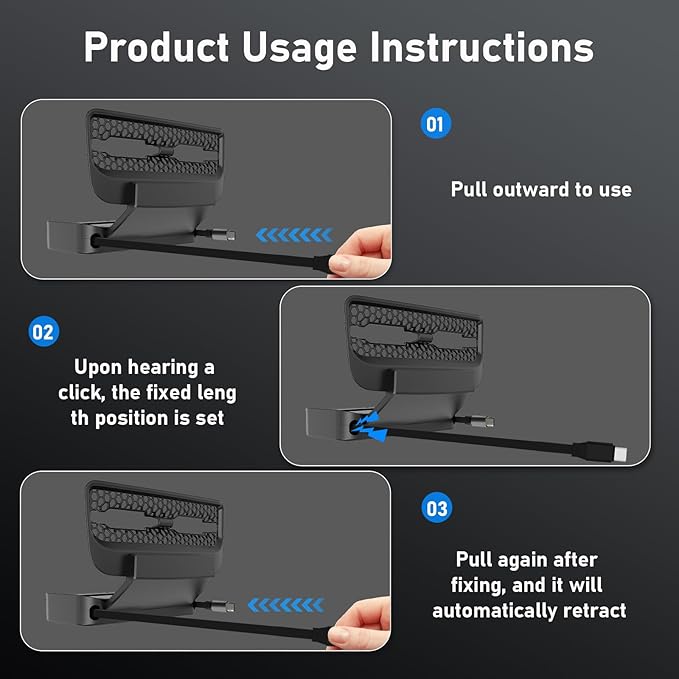 Product Usage Instructions

01

Pull outward to use

02

Upon hearing a click, the fixed leng th position is set

03

Pull again after fixing, and it will automatically retract