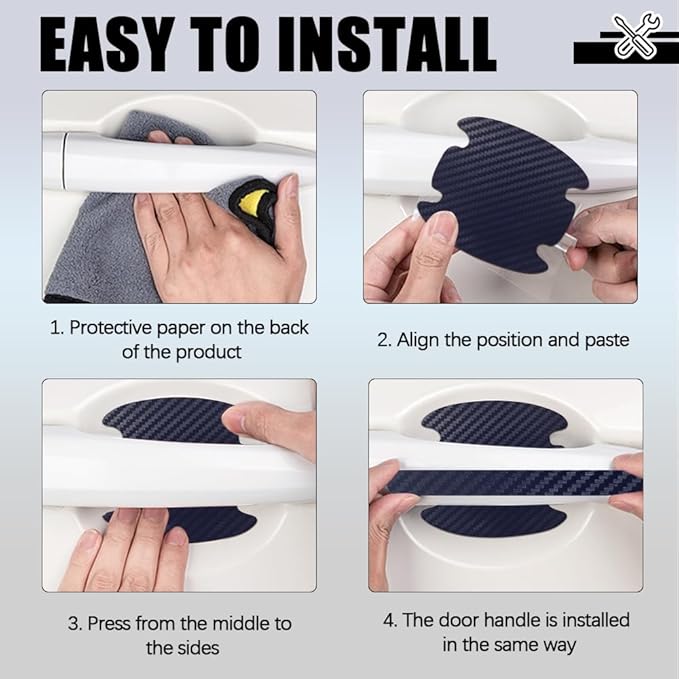 EASY TO INSTALL

1. Protective paper on the back of the product

2. Align the position and paste

3. Press from the middle to the sides

4. The door handle is installed in the same way