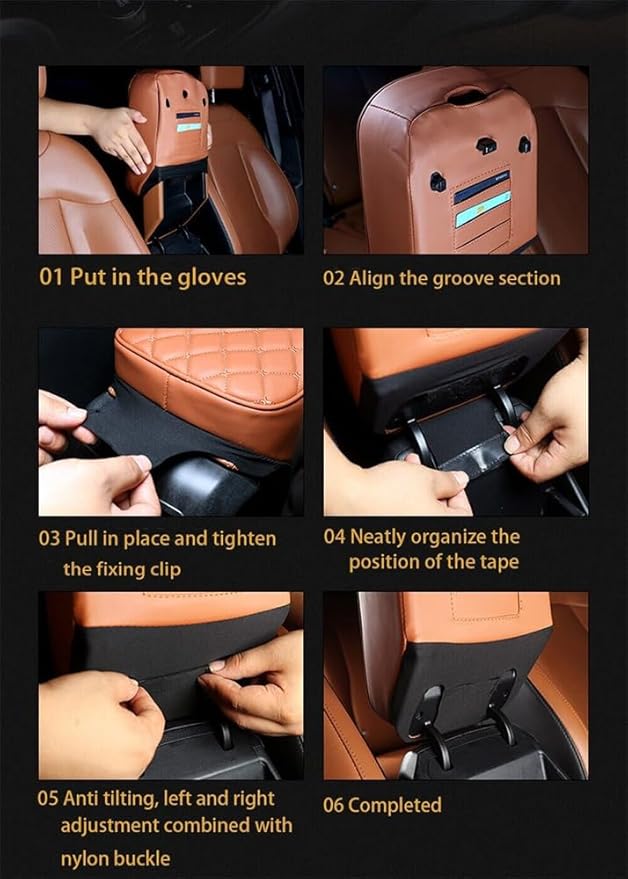 01 Put in the gloves

02 Align the groove section

03 Pull in place and tighten the fixing clip

04 Neatly organize the position of the tape

05 Anti tilting, left and right adjustment combined with nylon buckle

06 Completed