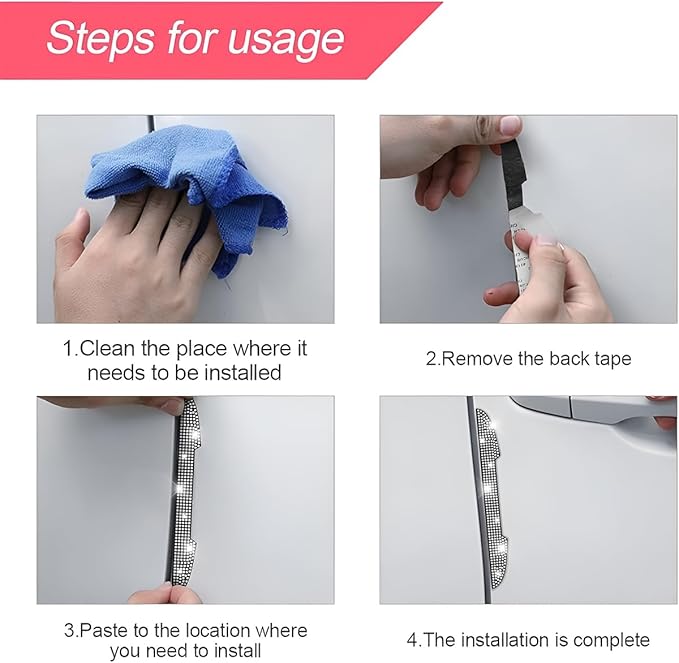 Steps for usage

1.Clean the place where it needs to be installed

2.Remove the back tape

3.Paste to the location where you need to install

4.The installation is complete