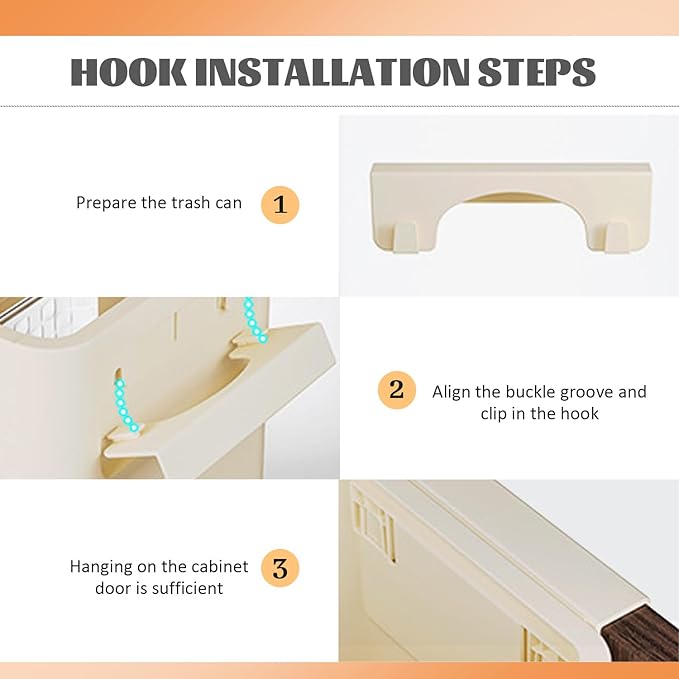 HOOK INSTALLATION STEPS

Prepare the trash can 1

2 Align the buckle groove and clip in the hook

Hanging on the cabinet door is sufficient 3