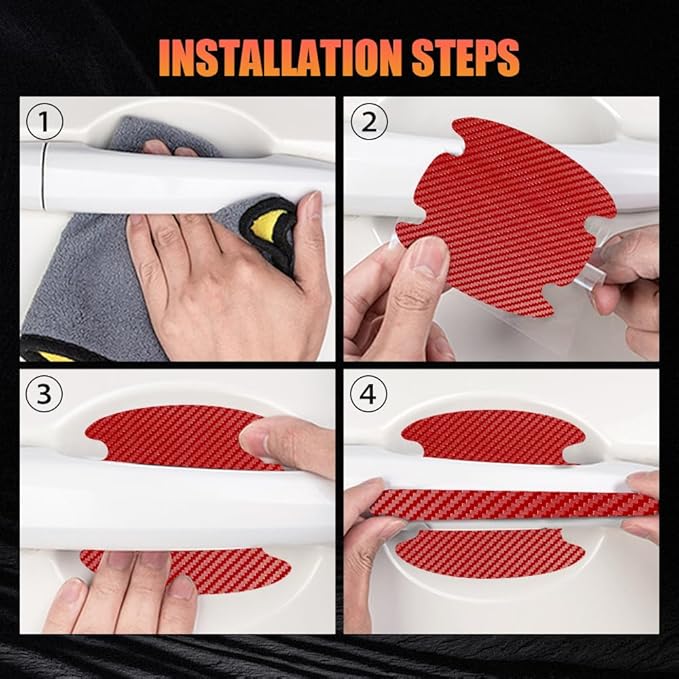 INSTALLATION STEPS

1

2

3

4