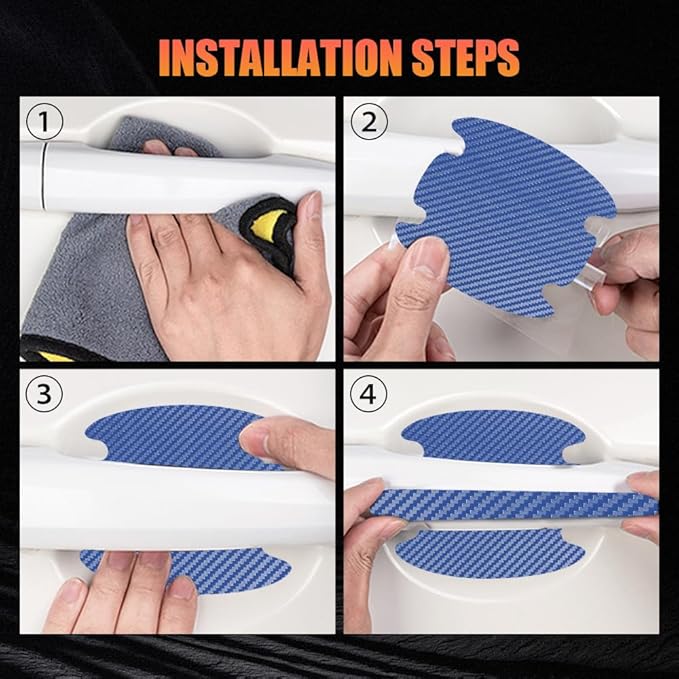 INSTALLATION STEPS

1

2

3

4