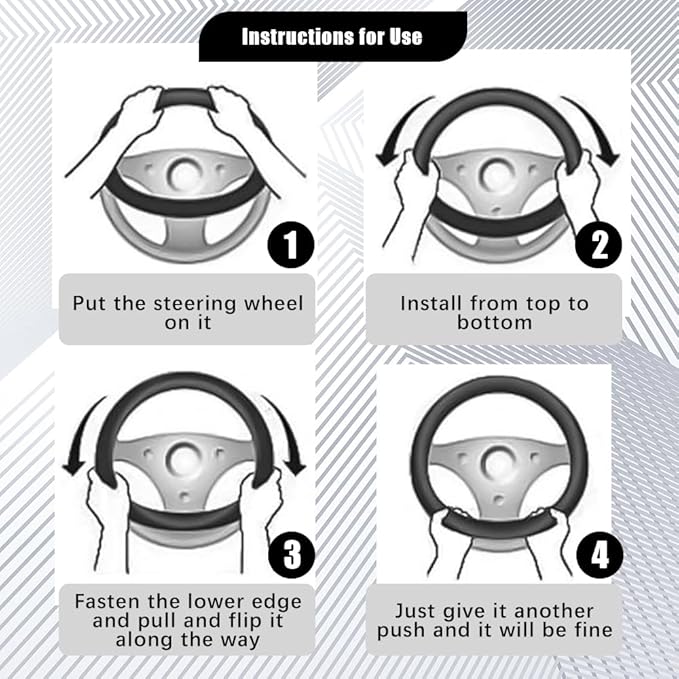 Instructions for Use

1

Put the steering wheel on it

2

Install from top to bottom

3

Fasten the lower edge and pull and flip it along the way

4

Just give it another push and it will be fine