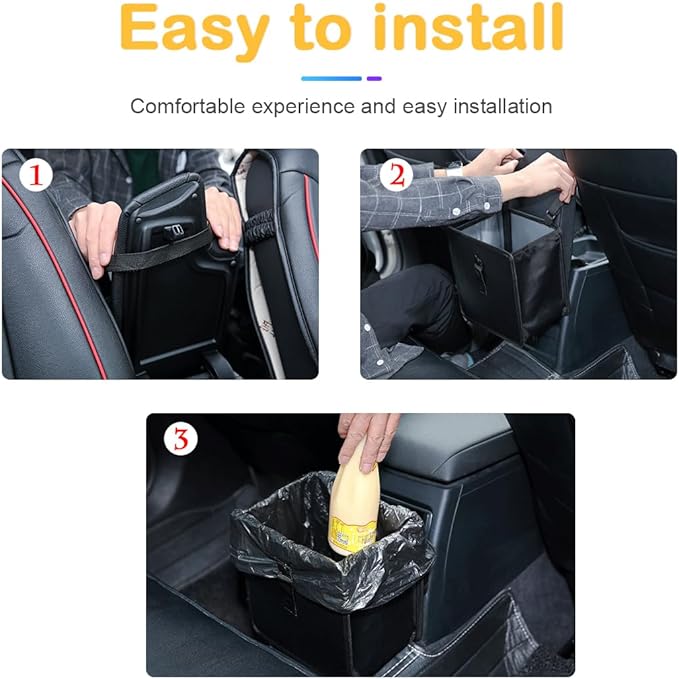 Easy to install

Comfortable experience and easy installation

1

2

3