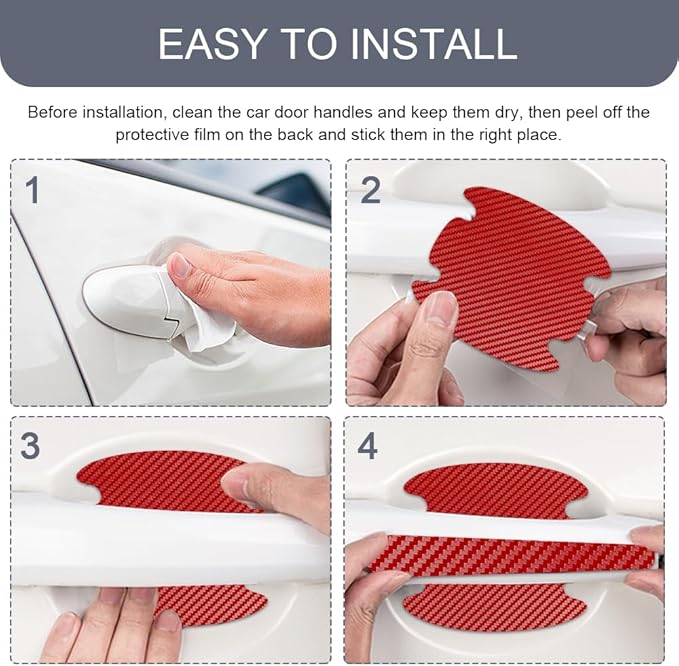 EASY TO INSTALL

Before installation, clean the car door handles and keep them dry, then peel off the protective film on the back and stick them in the right place.

1

2

3

4