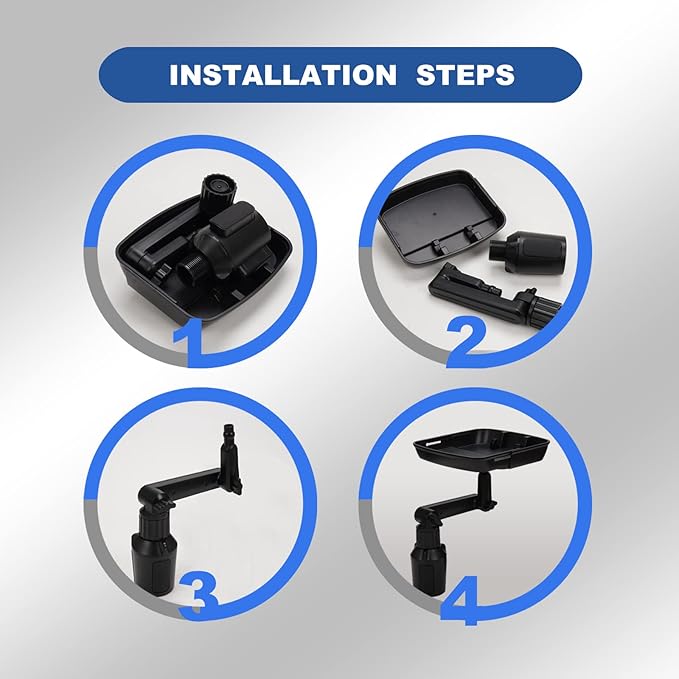 INSTALLATION STEPS

1

2

3

4