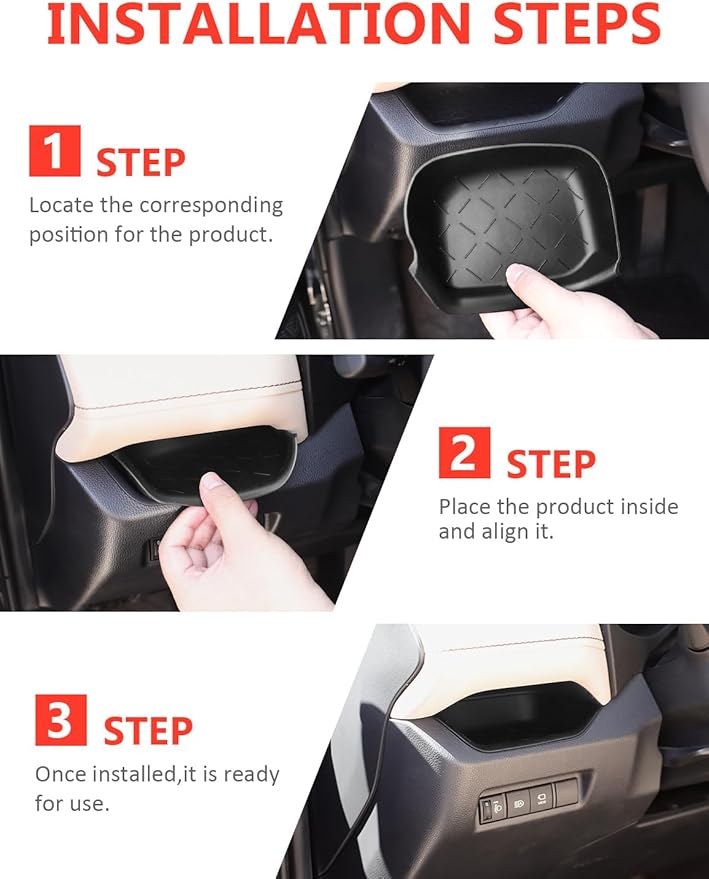 INSTALLATION STEPS

1 STEP
Locate the corresponding position for the product.

2 STEP
Place the product inside and align it.

3 STEP
Once installed,it is ready for use.