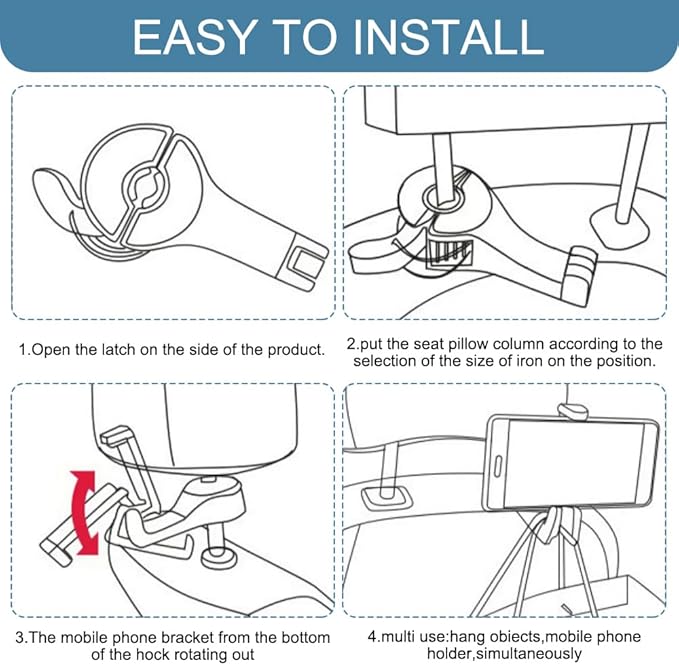 EASY TO INSTALL

1.Open the latch on the side of the product.

2.put the seat pillow column according to the selection of the size of iron on the position.

3.The mobile phone bracket from the bottom of the hock rotating out

4.multi use:hang obiects,mobile phone holder,simultaneously