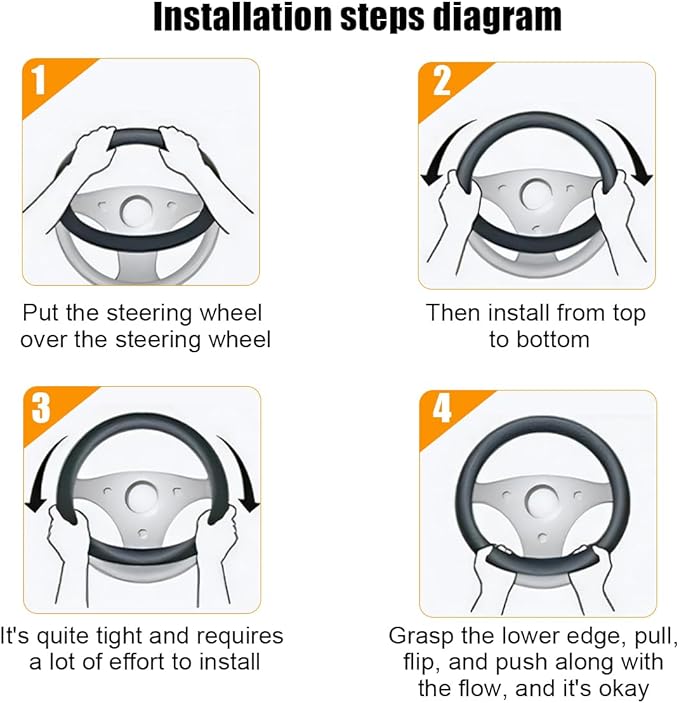 Installation steps diagram

1

Put the steering wheel over the steering wheel

2

Then install from top to bottom

3

It's quite tight and requires a lot of effort to install

4

Grasp the lower edge, pull, flip, and push along with the flow, and it's okay