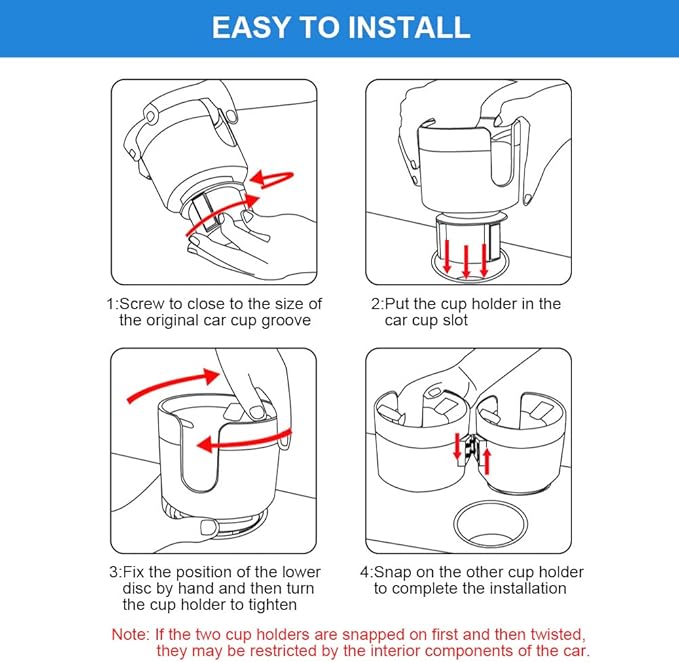 EASY TO INSTALL

1:Screw to close to the size of the original car cup groove

2:Put the cup holder in the car cup slot

3:Fix the position of the lower disc by hand and then turn the cup holder to tighten

4:Snap on the other cup holder to complete the installation

Note: If the two cup holders are snapped on first and then twisted, they may be restricted by the interior components of the car.