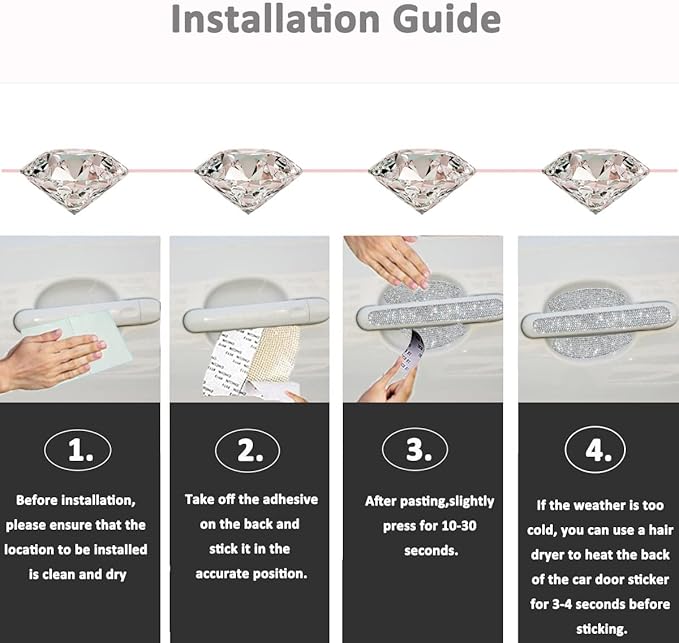 Installation Guide

1.

Before installation, please ensure that the location to be installed is clean and dry

2.

Take off the adhesive on the back and stick it in the accurate position.

3.

After pasting,slightly press for 10-30 seconds.

4.

If the weather is too cold, you can use a hair dryer to heat the back of the car door sticker for 3-4 seconds before sticking.