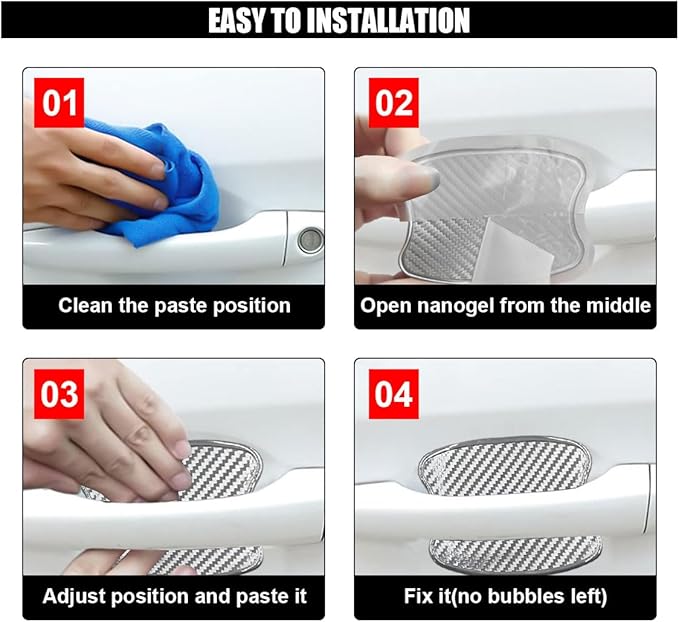 EASY TO INSTALLATION

01

Clean the paste position

02

Open nanogel from the middle

03

Adjust position and paste it

04

Fix it(no bubbles left)