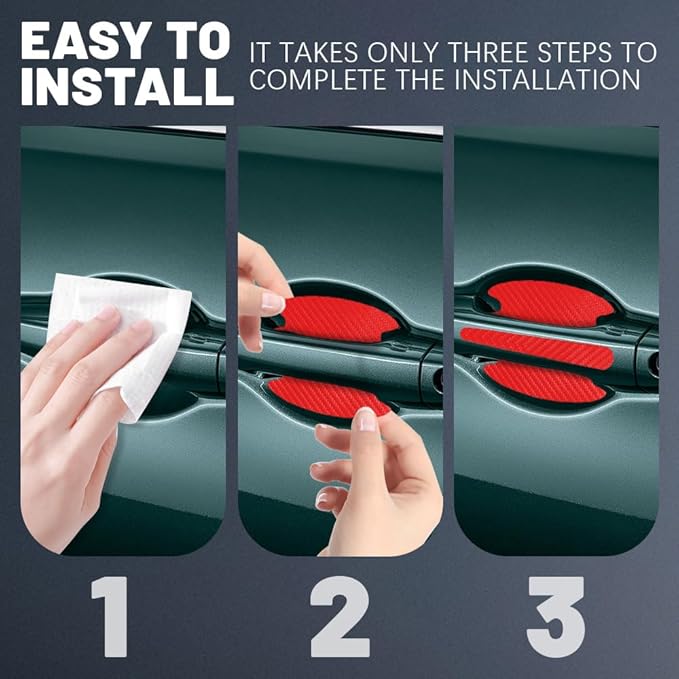 EASY TO INSTALL

IT TAKES ONLY THREE STEPS TO COMPLETE THE INSTALLATION

1

2

3