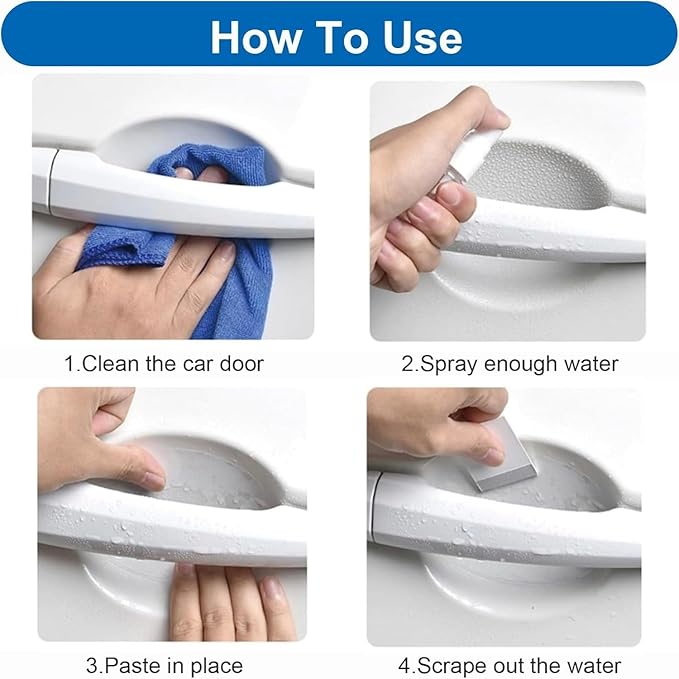 How To Use

1.Clean the car door

2.Spray enough water

3.Paste in place

4.Scrape out the water