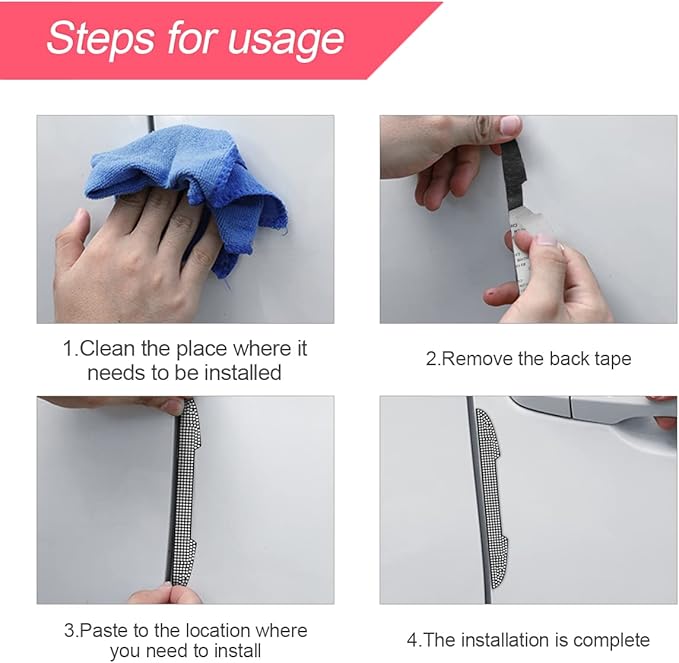 Steps for usage

1.Clean the place where it needs to be installed

2.Remove the back tape

3.Paste to the location where you need to install

4.The installation is complete