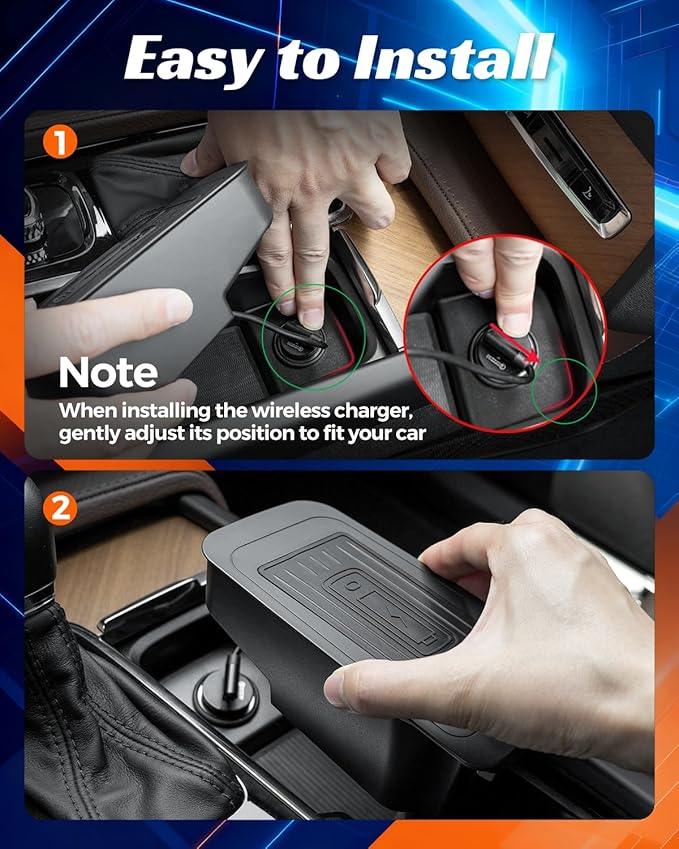 Easy to Install

1

Note
When installing the wireless charger, gently adjust its position to fit your car

2