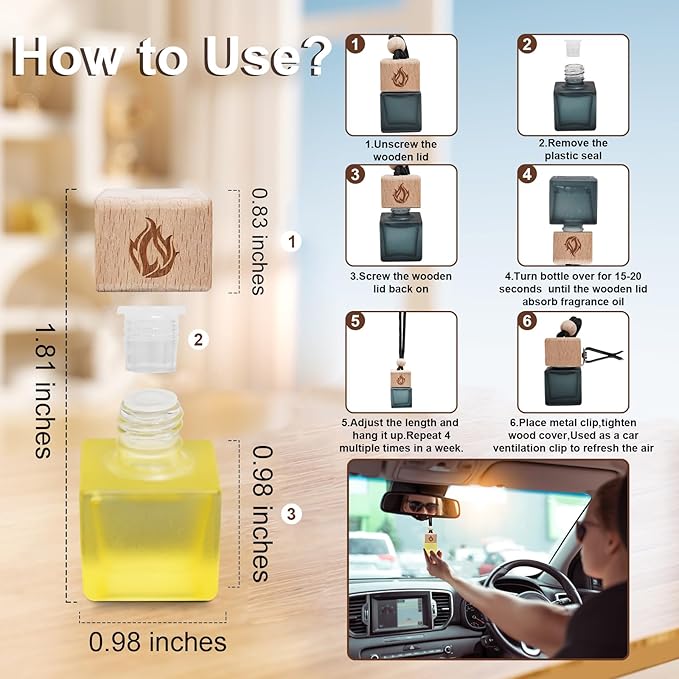 How to Use?

0.83 inches

1

2

1.81 inches

0.98 inches

3

0.98 inches

1

1.Unscrew the wooden lid

2

2.Remove the plastic seal

3

3.Screw the wooden lid back on

4

4.Turn bottle over for 15-20 seconds until the wooden lid absorb fragrance oil

5

5.Adjust the length and hang it up.Repeat 4 multiple times in a week.

6

6.Place metal clip,tighten wood cover,Used as a car ventilation clip to refresh the air