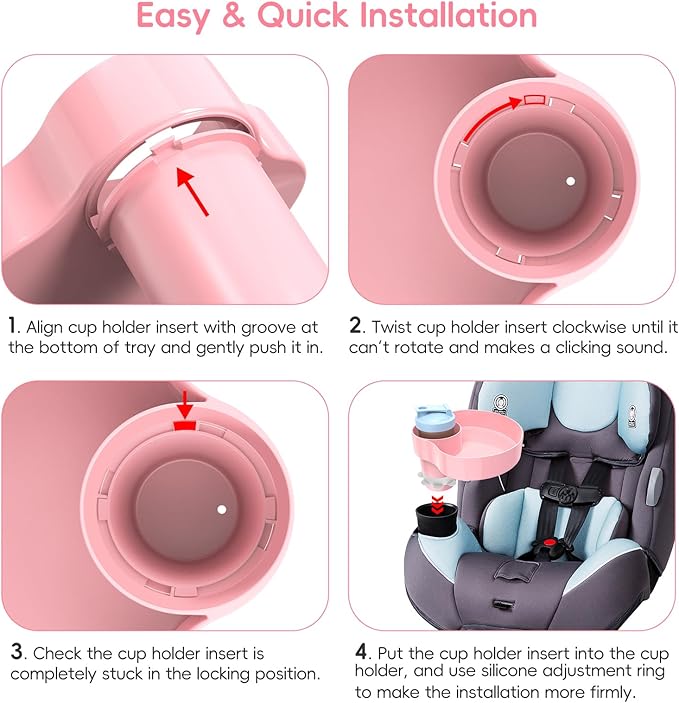 Easy & Quick Installation

1. Align cup holder insert with groove at the bottom of tray and gently push it in.

2. Twist cup holder insert clockwise until it can't rotate and makes a clicking sound.

3. Check the cup holder insert is completely stuck in the locking position.

4. Put the cup holder insert into the cup holder, and use silicone adjustment ring to make the installation more firmly.