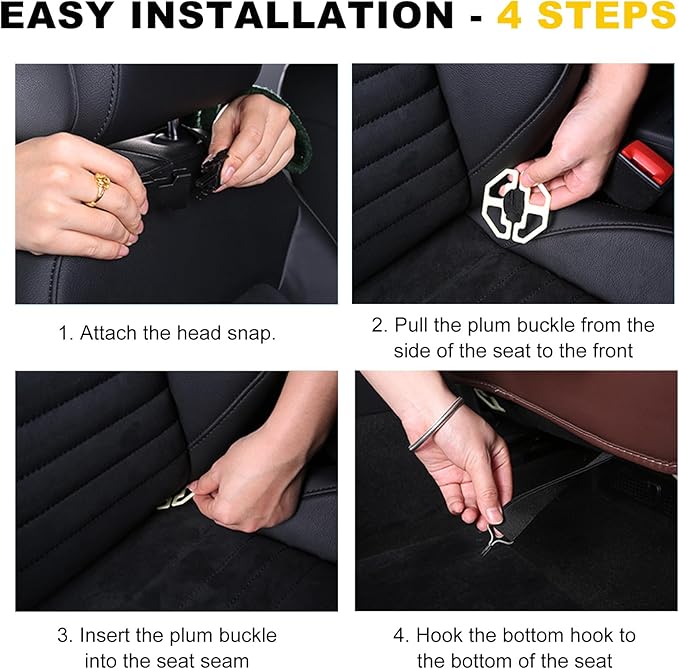 EASY INSTALLATION - 4 STEPS

1. Attach the head snap.

2. Pull the plum buckle from the side of the seat to the front

3. Insert the plum buckle into the seat seam

4. Hook the bottom hook to the bottom of the seat