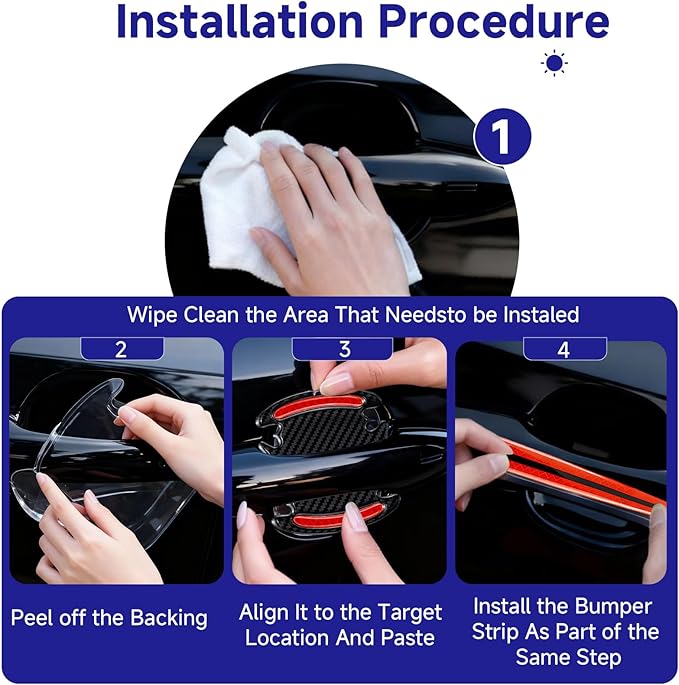 Installation Procedure

1

Wipe Clean the Area That Needsto be Instaled

2

3

4

Peel off the Backing

Align It to the Target Location And Paste

Install the Bumper Strip As Part of the Same Step