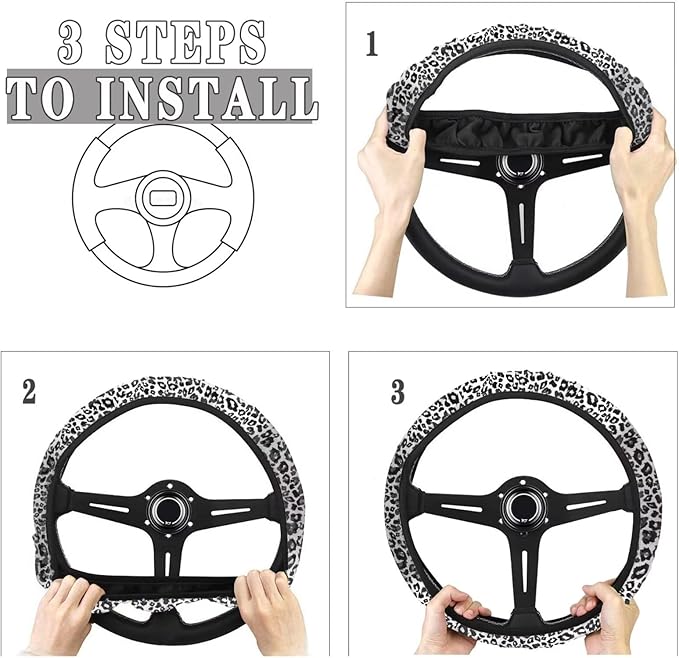 3 STEPS
TO INSTALL

1

2

3