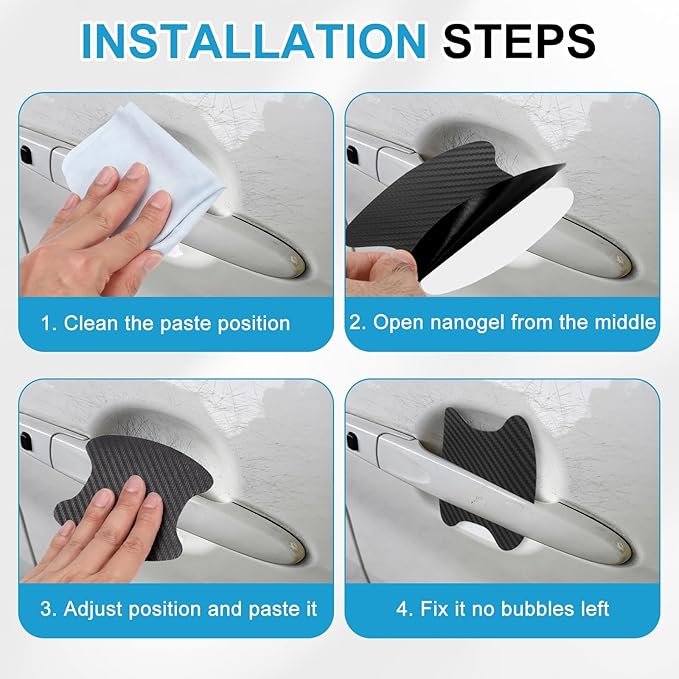 INSTALLATION STEPS

1. Clean the paste position

2. Open nanogel from the middle

3. Adjust position and paste it

4. Fix it no bubbles left