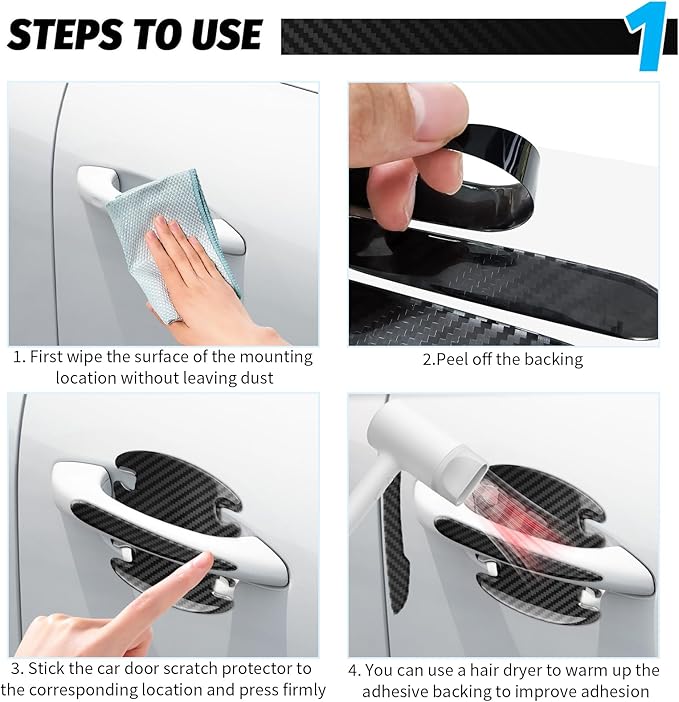 STEPS TO USE

1

1. First wipe the surface of the mounting location without leaving dust

2.Peel off the backing

3. Stick the car door scratch protector to the corresponding location and press firmly

4. You can use a hair dryer to warm up the adhesive backing to improve adhesion