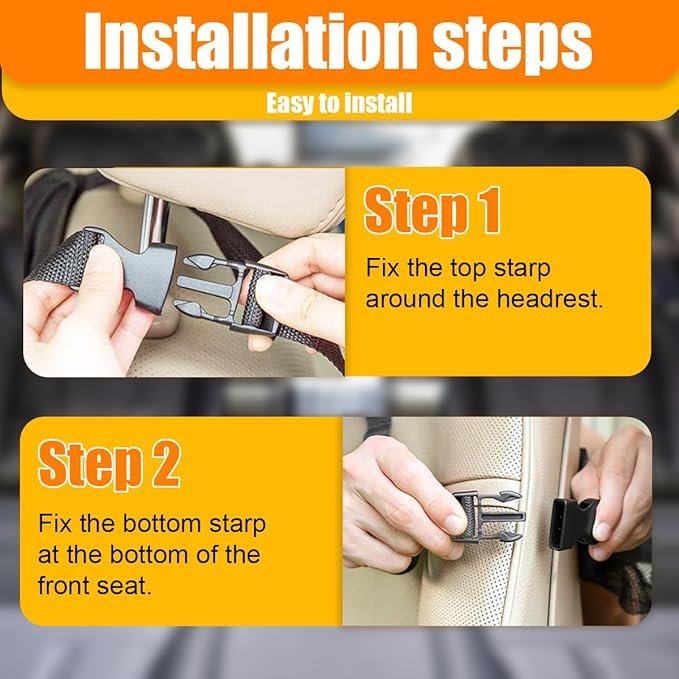 Installation steps

Easy to install

Step 1

Fix the top starp around the headrest.

Step 2

Fix the bottom starp at the bottom of the front seat.