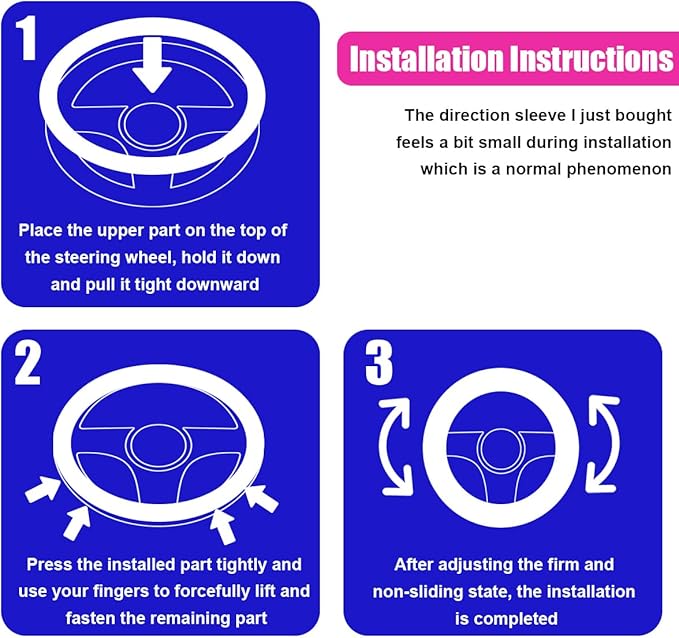 1

Place the upper part on the top of the steering wheel, hold it down and pull it tight downward

Installation Instructions

The direction sleeve I just bought feels a bit small during installation which is a normal phenomenon

2

Press the installed part tightly and use your fingers to forcefully lift and fasten the remaining part

3

After adjusting the firm and non-sliding state, the installation is completed