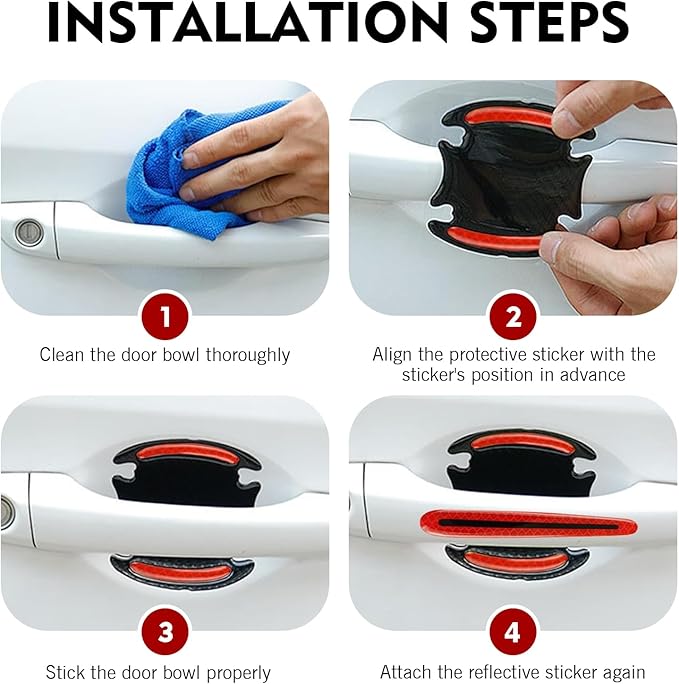 INSTALLATION STEPS

1
Clean the door bowl thoroughly

2
Align the protective sticker with the sticker's position in advance

3
Stick the door bowl properly

4
Attach the reflective sticker again