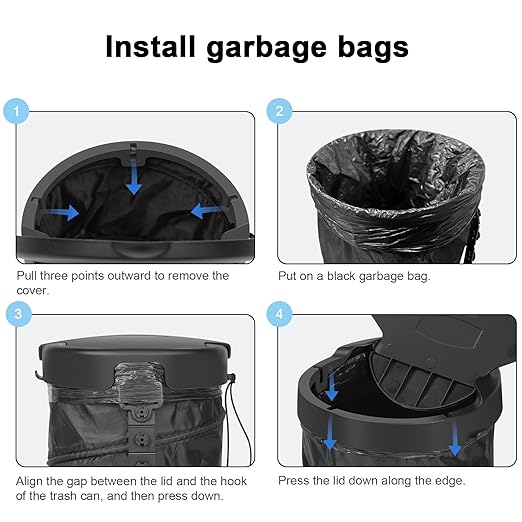 Install garbage bags

1

Pull three points outward to remove the cover.

2

Put on a black garbage bag.

3

Align the gap between the lid and the hook of the trash can, and then press down.

4

Press the lid down along the edge.