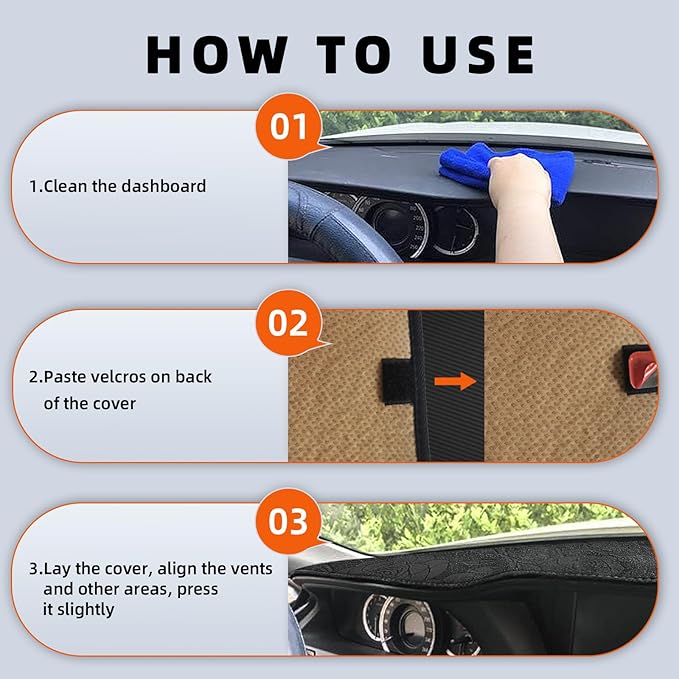 HOW TO USE

01

1.Clean the dashboard

02

2.Paste velcros on back of the cover

03

3.Lay the cover, align the vents and other areas, press it slightly