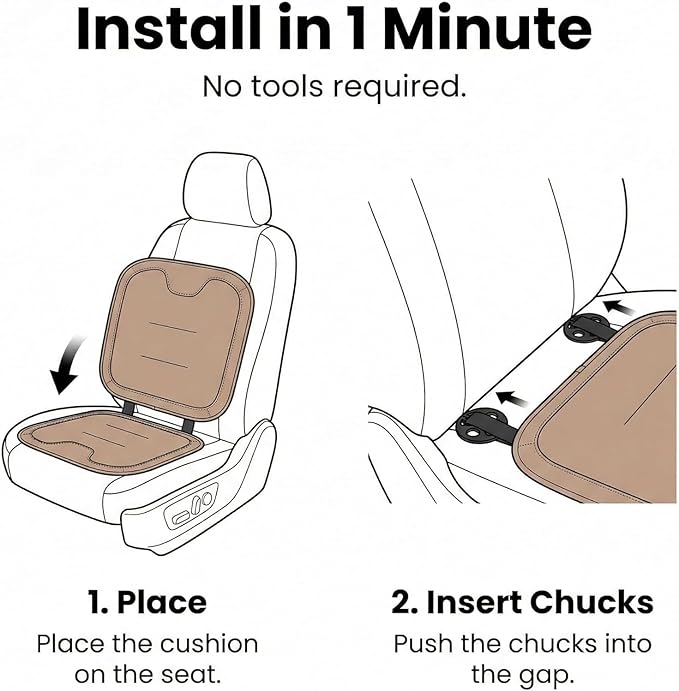 Install in 1 Minute

No tools required.

1. Place

Place the cushion on the seat.

2. Insert Chucks

Push the chucks into the gap.