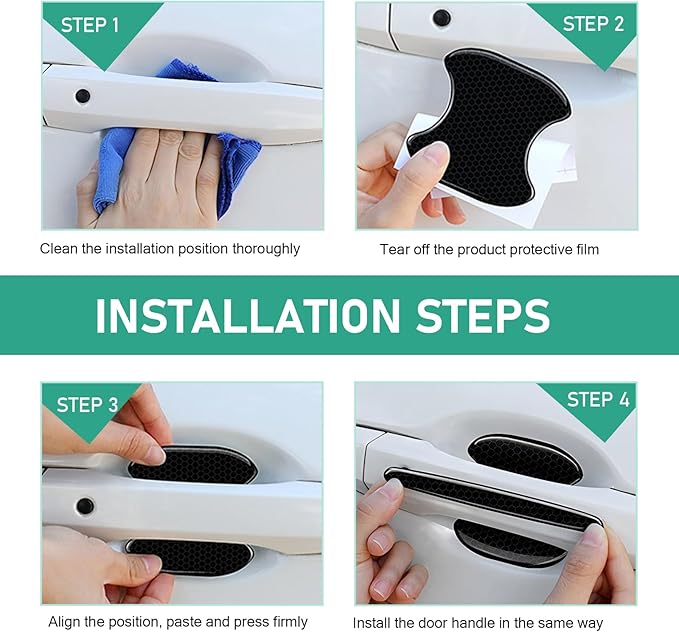 STEP 1

Clean the installation position thoroughly

STEP 2

Tear off the product protective film

INSTALLATION STEPS

STEP 3

Align the position, paste and press firmly

STEP 4

Install the door handle in the same way