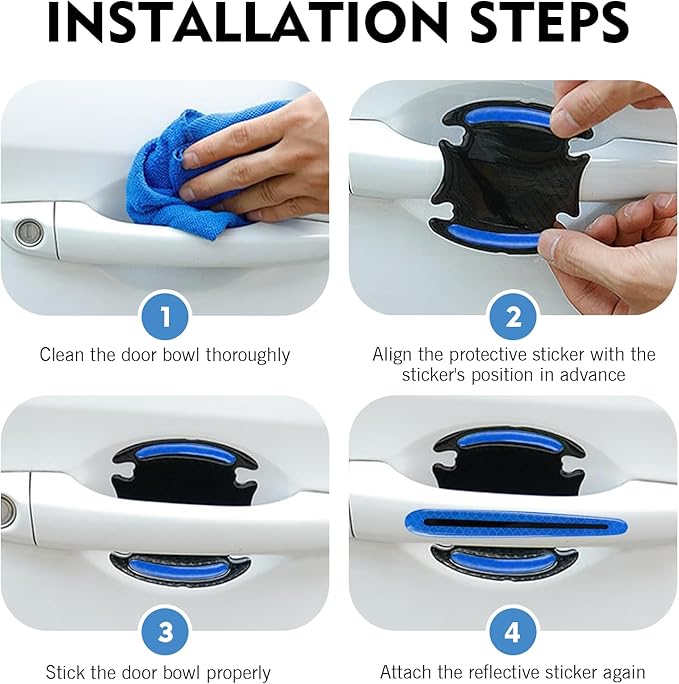 INSTALLATION STEPS

1

Clean the door bowl thoroughly

2

Align the protective sticker with the sticker's position in advance

3

Stick the door bowl properly

4

Attach the reflective sticker again