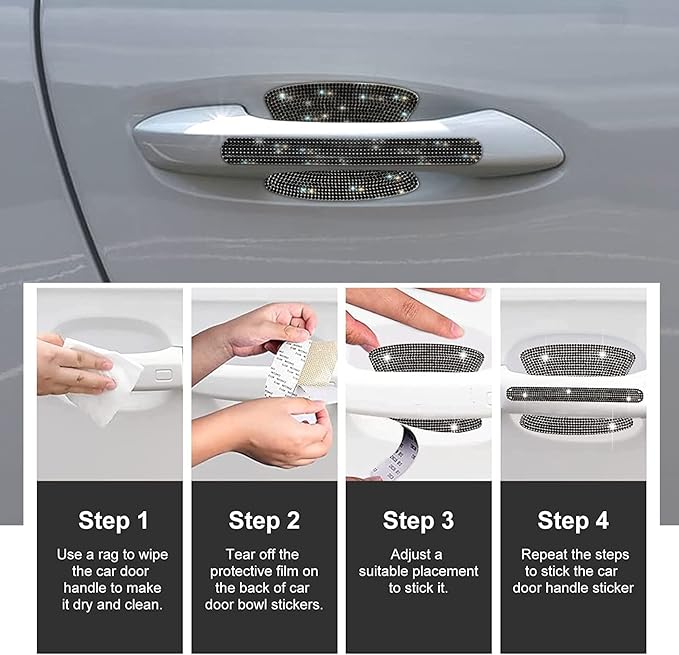 Step 1

Use a rag to wipe the car door handle to make it dry and clean.

Step 2

Tear off the protective film on the back of car door bowl stickers.

Step 3

Adjust a suitable placement to stick it.

Step 4

Repeat the steps to stick the car door handle sticker